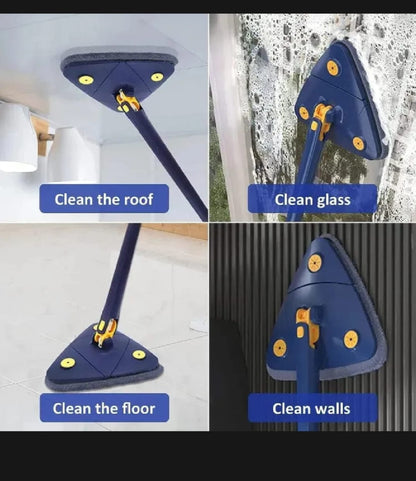 Clean the roof

Clean glass

Clean the floor

Clean walls